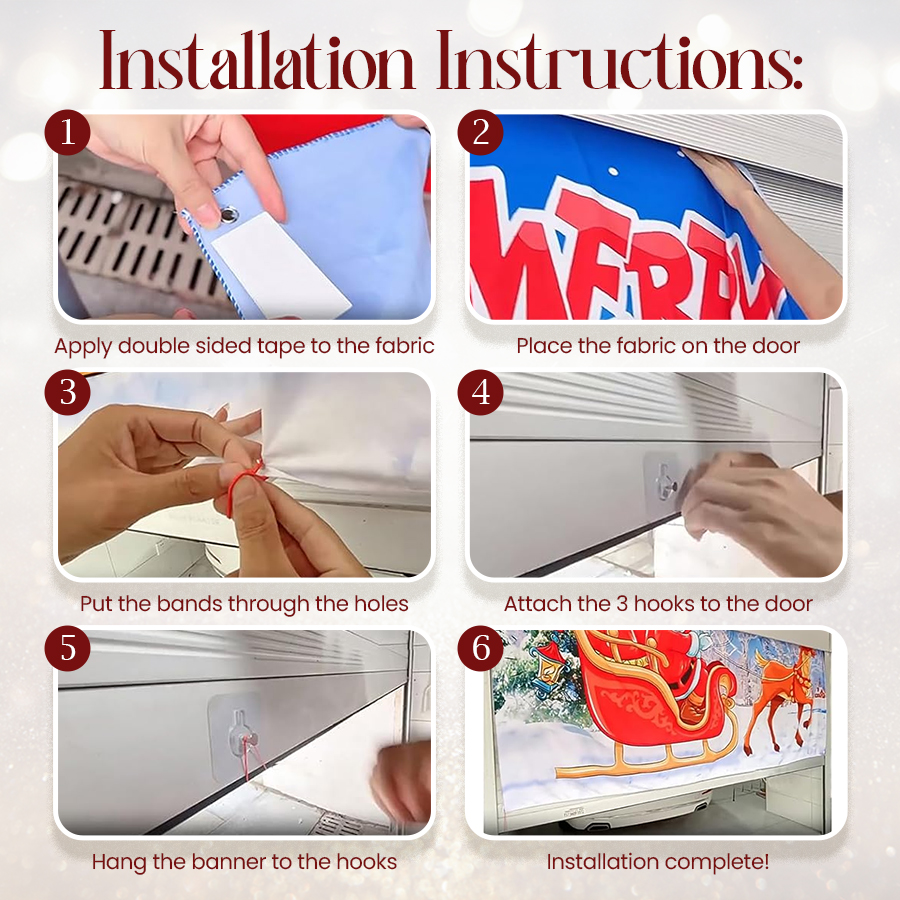 Installation Instructions:

1

Apply double sided tape to the fabric

2

MERRY

Place the fabric on the door

3

Put the bands through the holes

4

Attach the 3 hooks to the door

5

Hang the banner to the hooks

6

Installation complete!