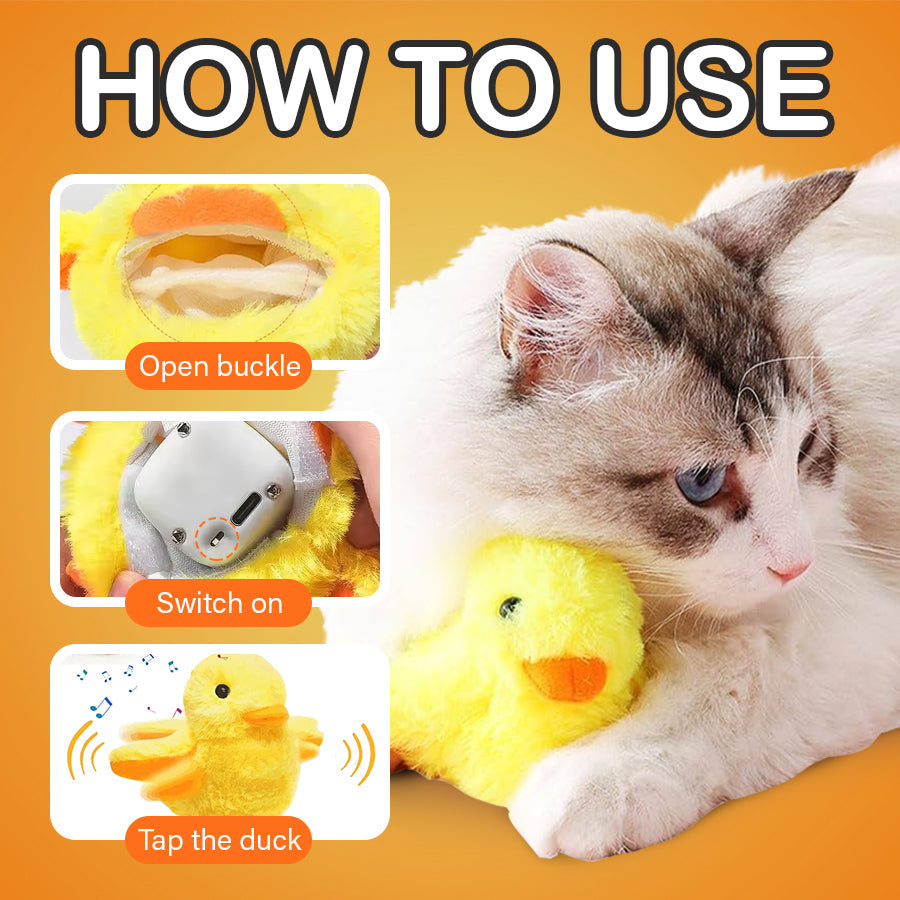 HOW TO USE

Open buckle

Switch on

Tap the duck