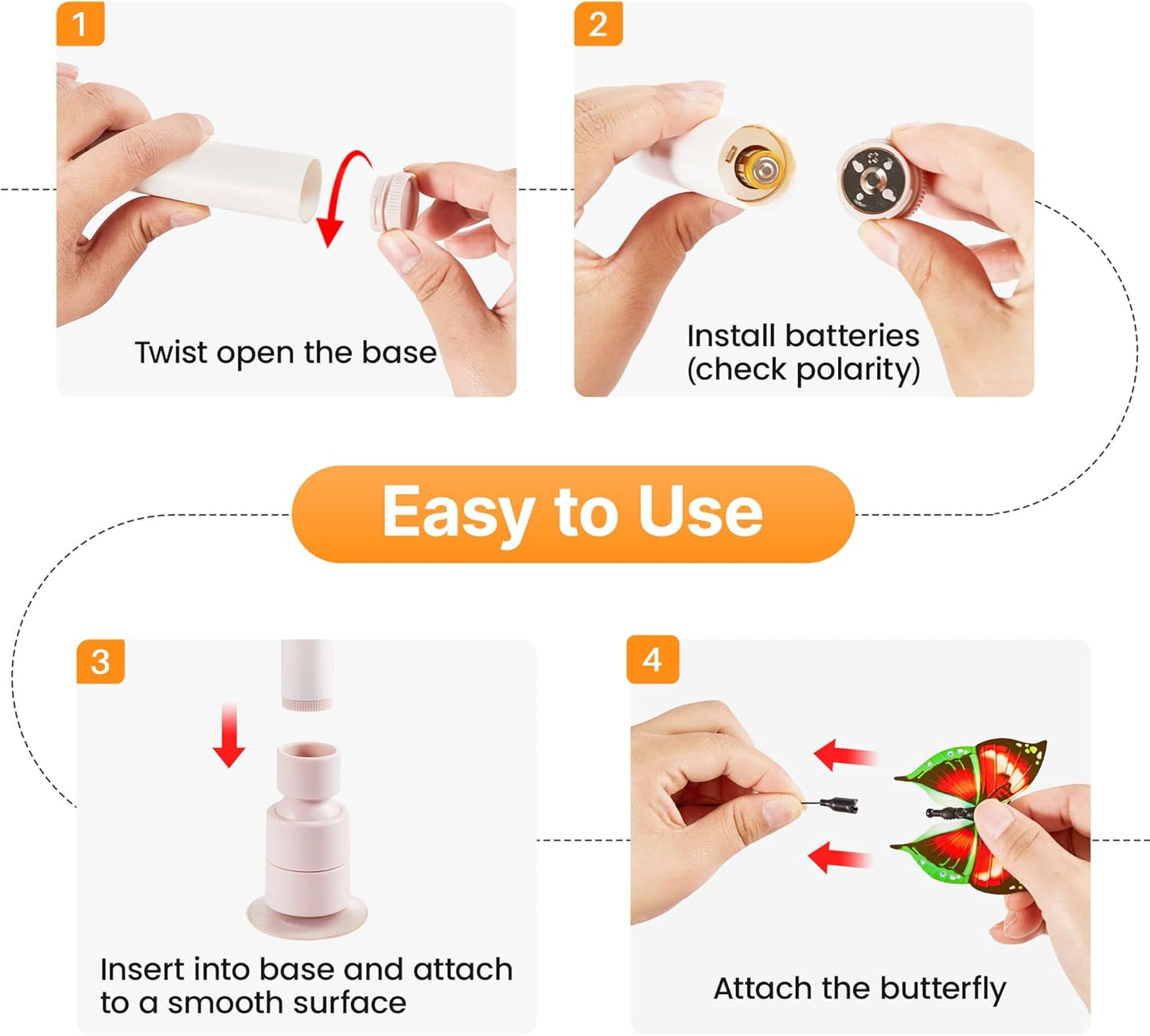 1
Twist open the base

2
Install batteries
(check polarity)

Easy to Use

3
Insert into base and attach to a smooth surface

4
Attach the butterfly