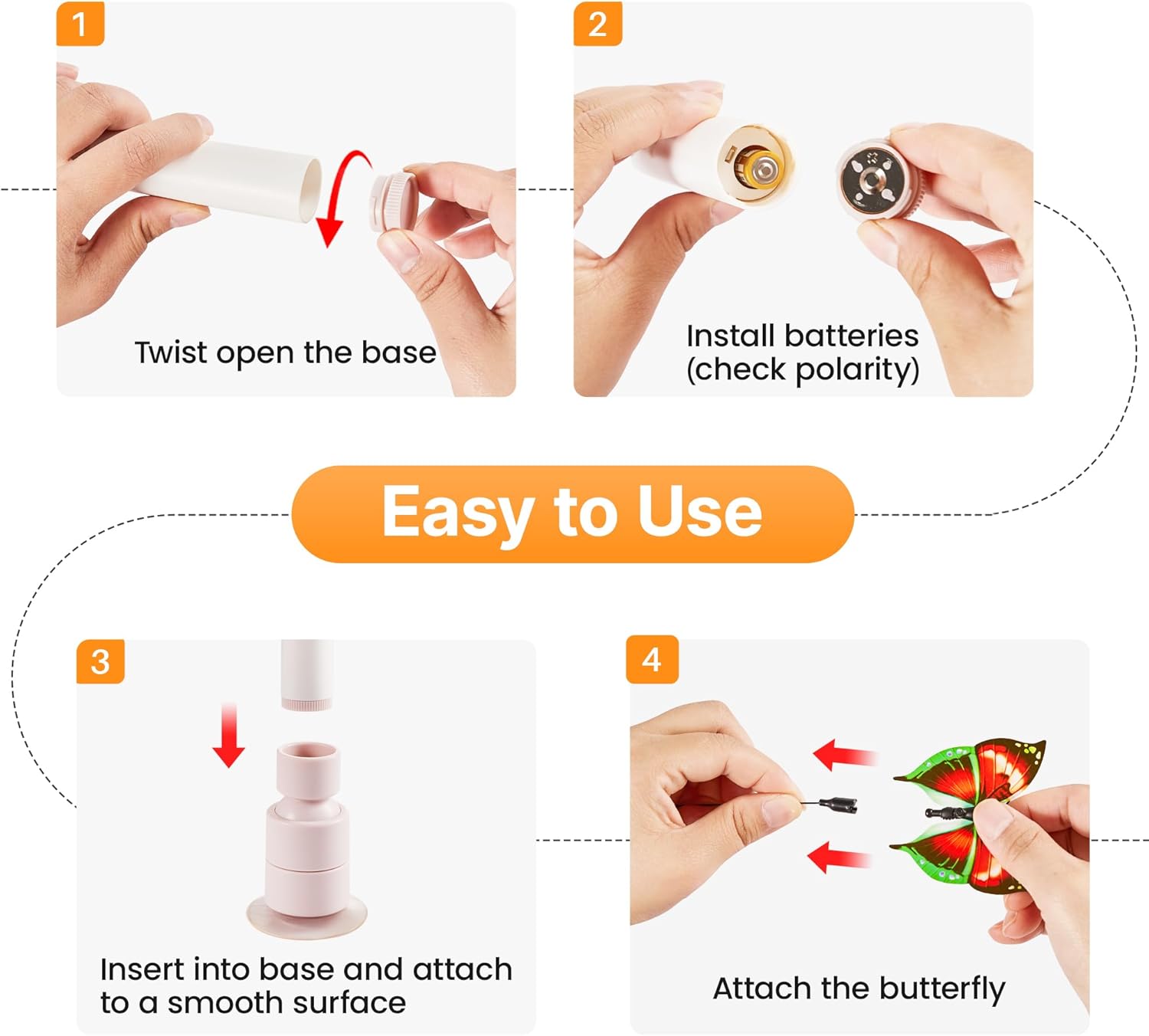 1

Twist open the base

2

Install batteries (check polarity)

Easy to Use

3

Insert into base and attach to a smooth surface

4

Attach the butterfly