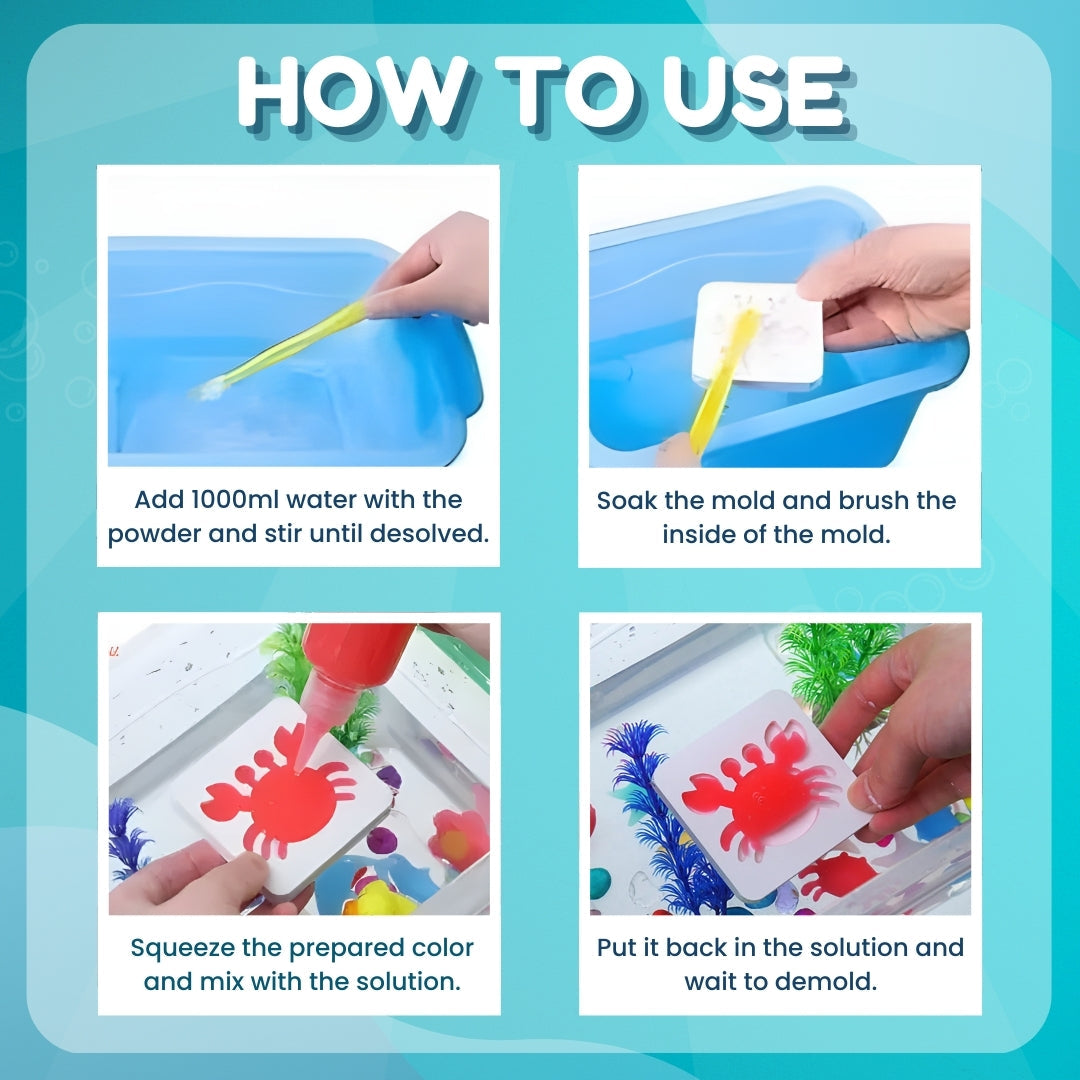 HOW TO USE

Add 1000ml water with the powder and stir until desolved.

Soak the mold and brush the inside of the mold.

Squeeze the prepared color and mix with the solution.

Put it back in the solution and wait to demold.