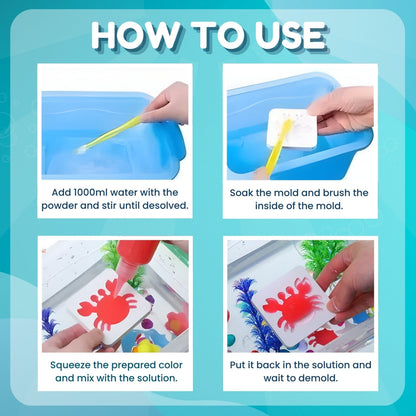 HOW TO USE

Add 1000ml water with the powder and stir until desolved.

Soak the mold and brush the inside of the mold.

Squeeze the prepared color and mix with the solution.

Put it back in the solution and wait to demold.