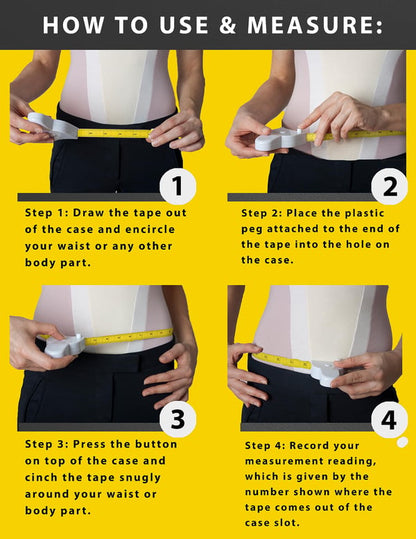 HOW TO USE & MEASURE:

1

Step 1: Draw the tape out of the case and encircle your waist or any other body part.

2

Step 2: Place the plastic peg attached to the end of the tape into the hole on the case.

3

Step 3: Press the button on top of the case and cinch the tape snugly around your waist or body part.

4

Step 4: Record your measurement reading, which is given by the number shown where the tape comes out of the case slot.