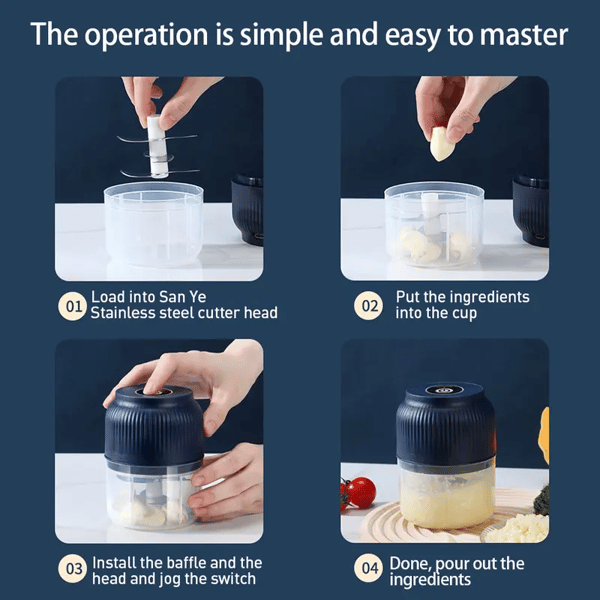 The operation is simple and easy to master

01 Load into San Ye Stainless steel cutter head

02 Put the ingredients into the cup

03 Install the baffle and the head and jog the switch

04 Done, pour out the ingredients