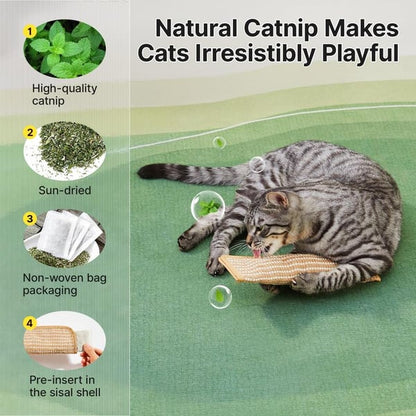 Natural Catnip Makes Cats Irresistibly Playful

1
High-quality catnip

2
Sun-dried

3
Non-woven bag packaging

4
Pre-insert in the sisal shell