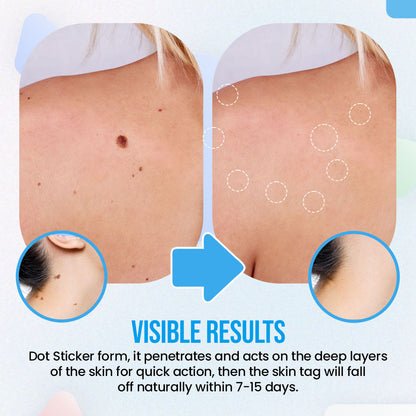 VISIBLE RESULTS

Dot Sticker form, it penetrates and acts on the deep layers of the skin for quick action, then the skin tag will fall off naturally within 7-15 days.