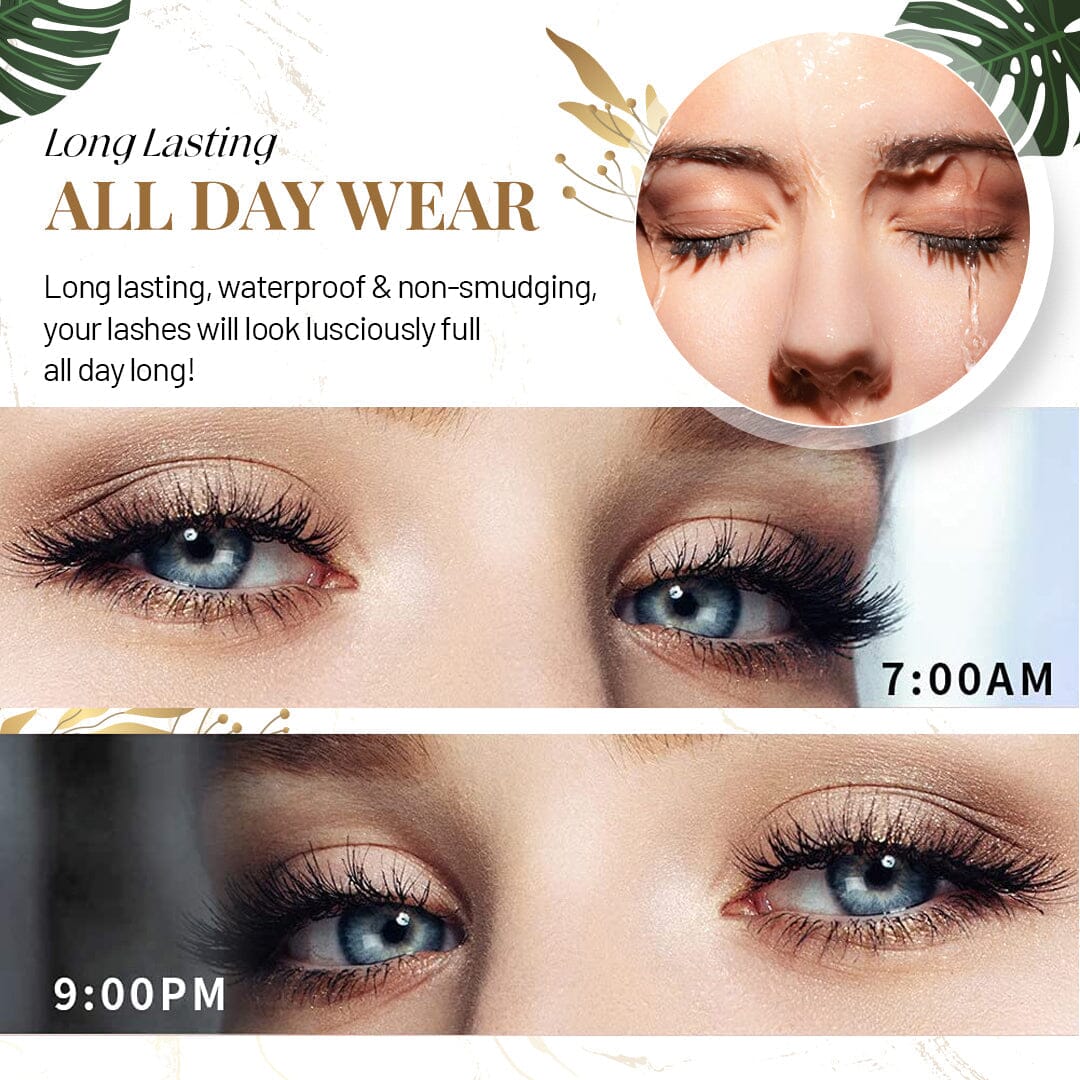 Long Lasting
ALL DAY WEAR

Long lasting, waterproof & non-smudging, your lashes will look lusciously full all day long!

7:00AM

9:00PM