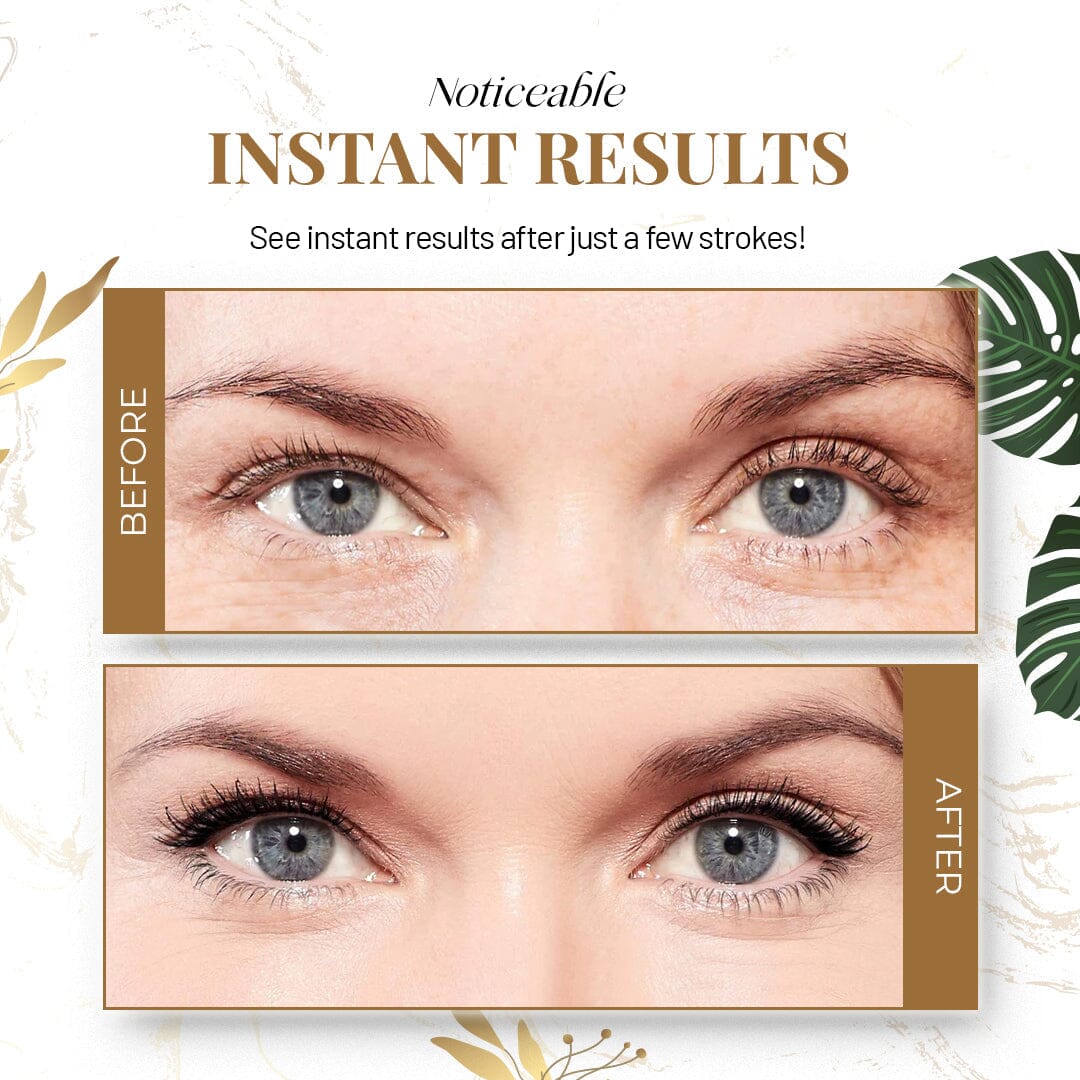 Noticeable
INSTANT RESULTS

See instant results after just a few strokes!

BEFORE

AFTER